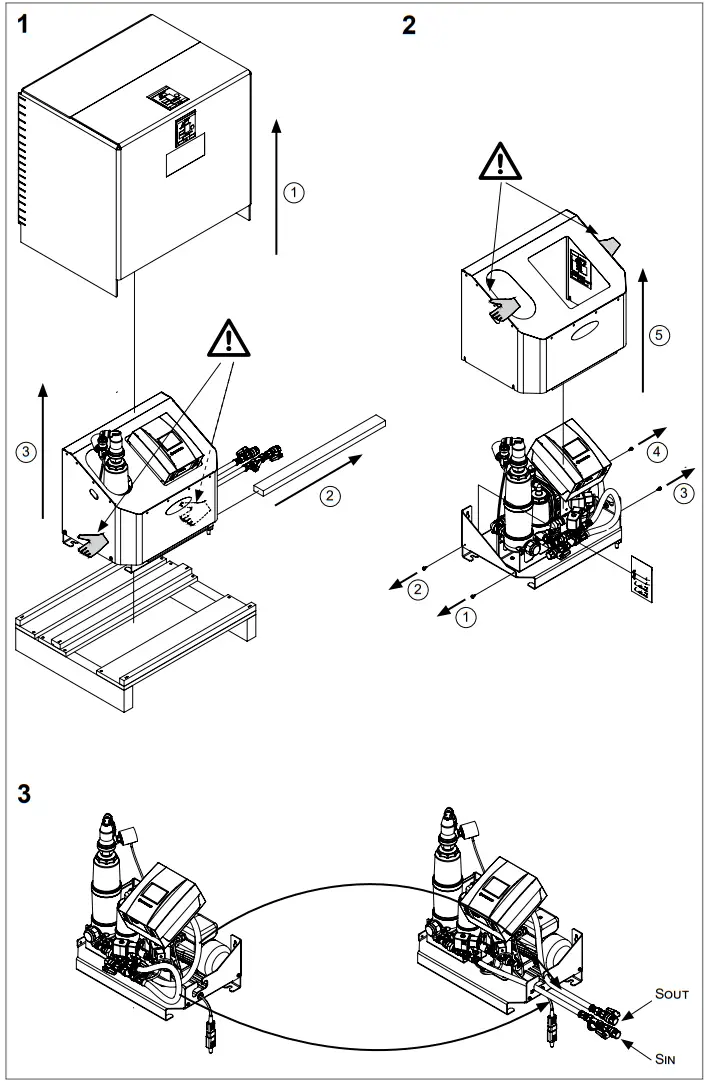 1

①

③

②

2

⑤

④

③

②

①

3

SOUT

SIN