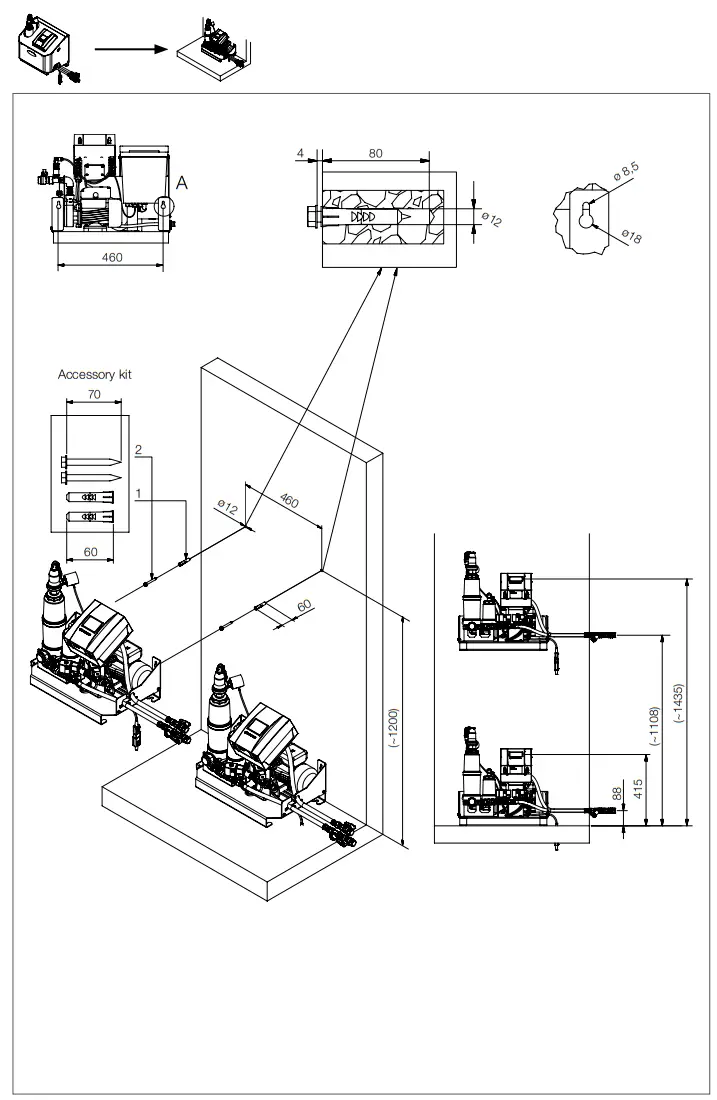 A

460

4

80

ø12

ø 8,5

ø18

Accessory kit

70

2

1

60

ø12

460

60

(~1200)

(~1435)

(~1108)

415

88