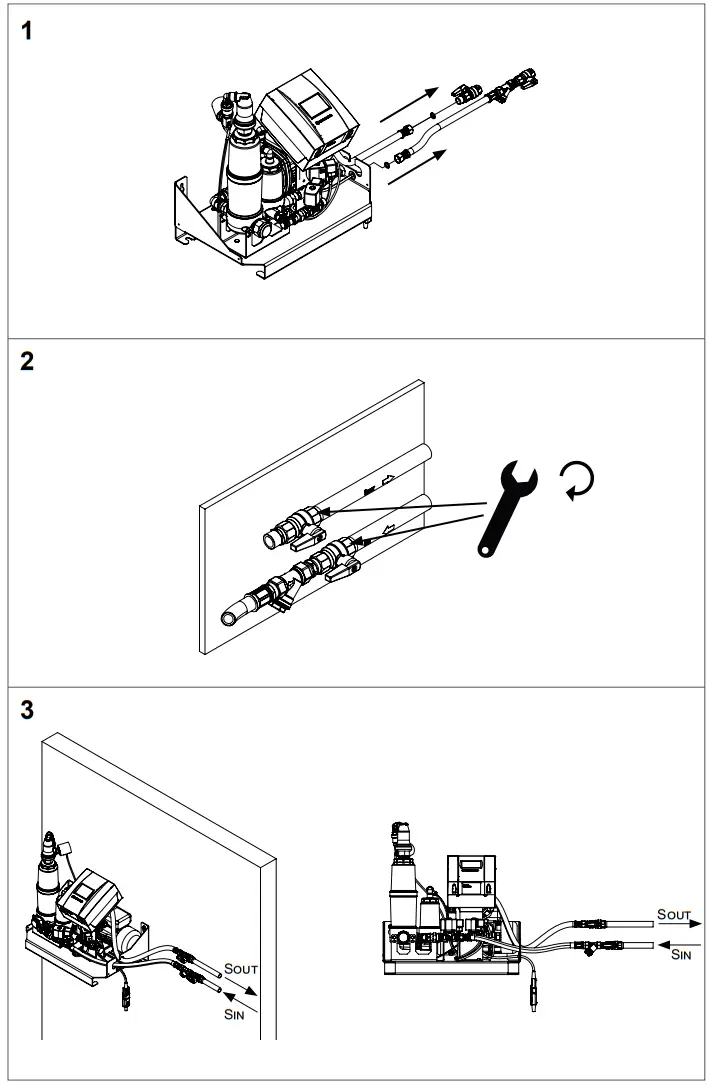 1

2

3

SOUT
SIN

SOUT
SIN