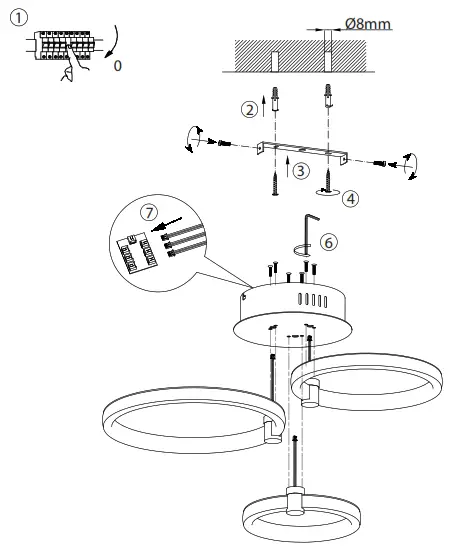 ①
0
Ø8mm
②
③
④
⑦
⑥