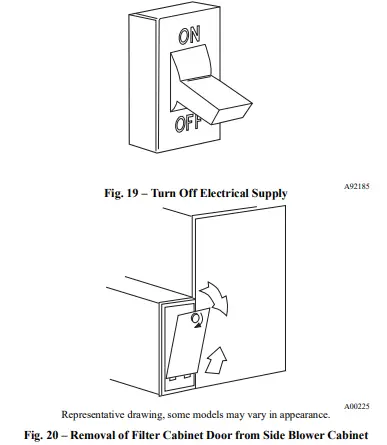 ON

OFF

A92185

Fig. 19 – Turn Off Electrical Supply

A00225

Representative drawing, some models may vary in appearance.

Fig. 20 – Removal of Filter Cabinet Door from Side Blower Cabinet