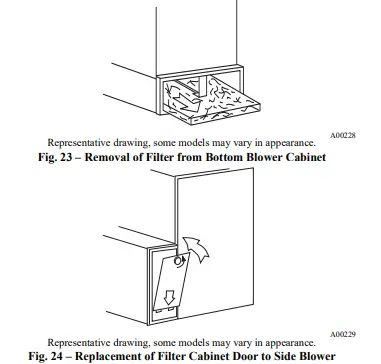 A00228

Representative drawing, some models may vary in appearance.

Fig. 23 – Removal of Filter from Bottom Blower Cabinet

A00229

Representative drawing, some models may vary in appearance.

Fig. 24 – Replacement of Filter Cabinet Door to Side Blower