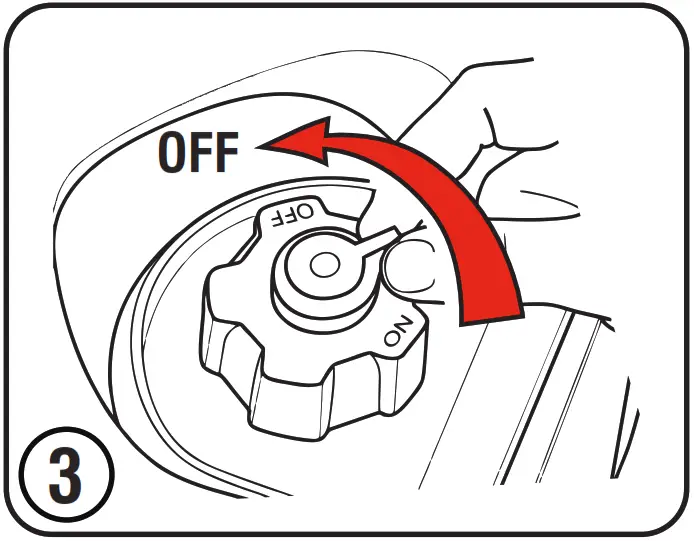 OFF
OFF
ON
3