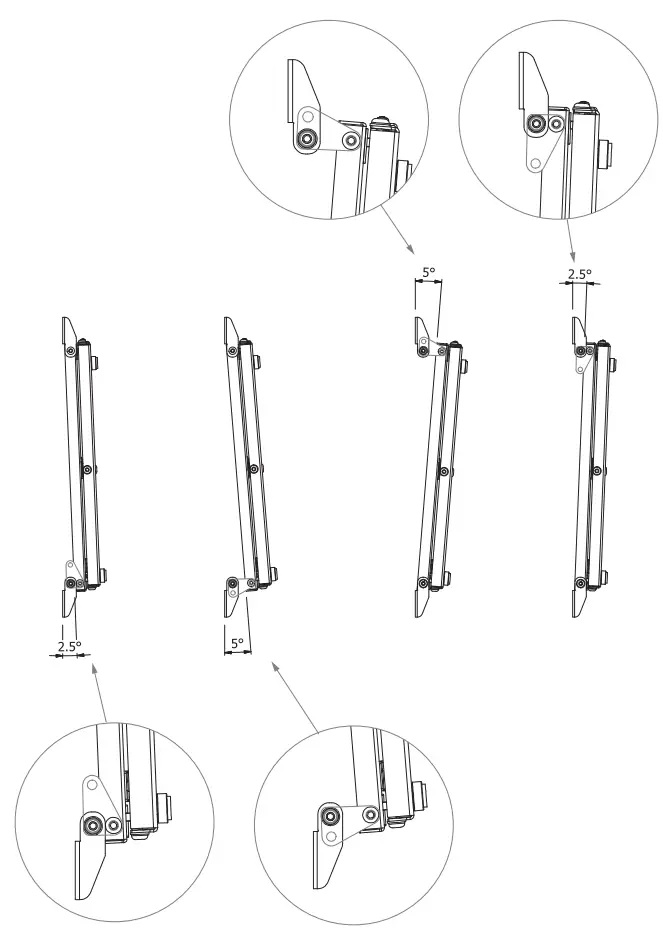 5°

2.5°

2.5°

5°