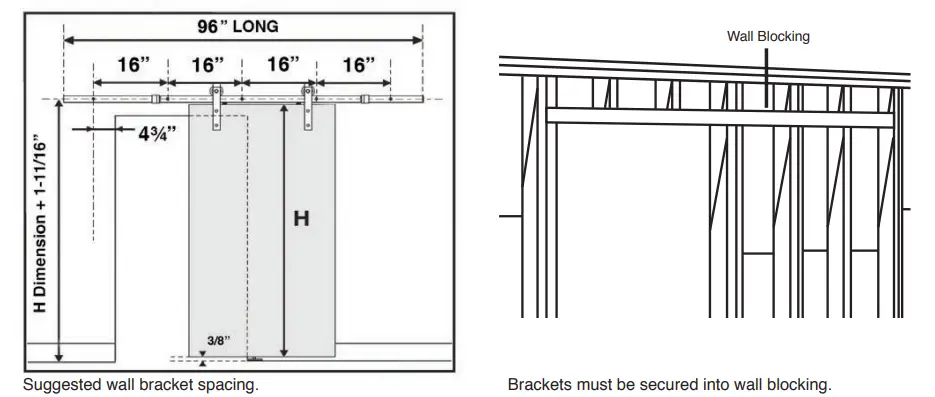 96" LONG

16" 16" 16" 16"

4¾"

H Dimension + 1-11/16"

H

3/8"

Suggested wall bracket spacing.

Wall Blocking

Brackets must be secured into wall blocking.