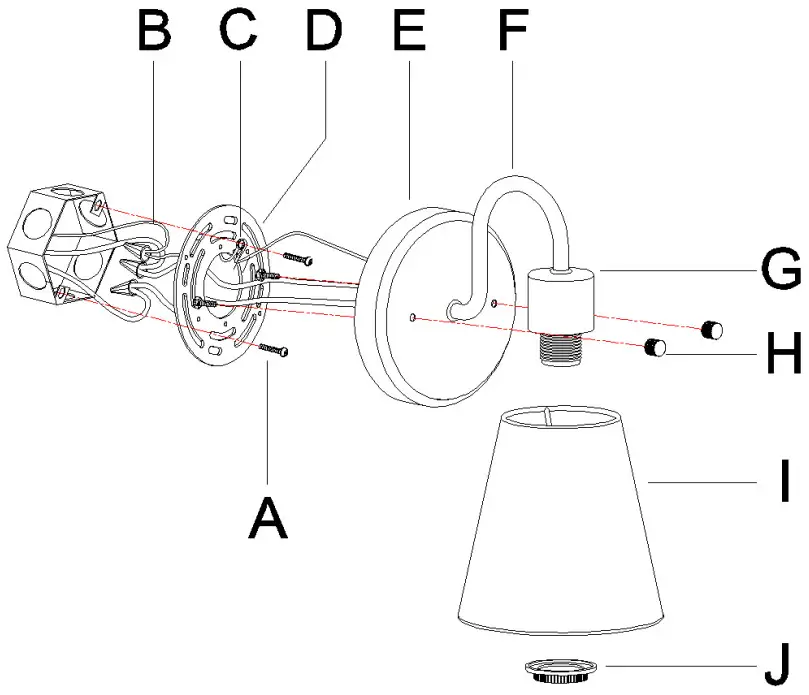 B C D E F

G

H

A

I

J