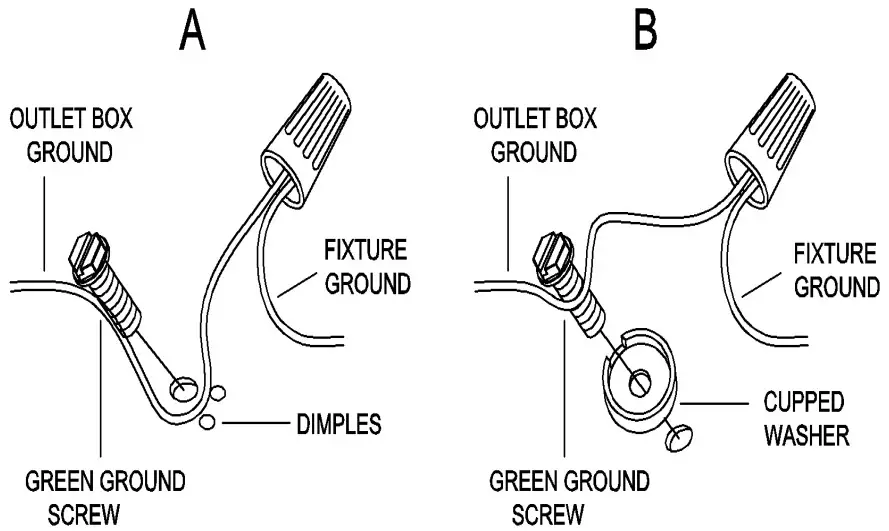 A

OUTLET BOX GROUND

FIXTURE GROUND

DIMPLES

GREEN GROUND SCREW

B

OUTLET BOX GROUND

FIXTURE GROUND

CUPPED WASHER

GREEN GROUND SCREW