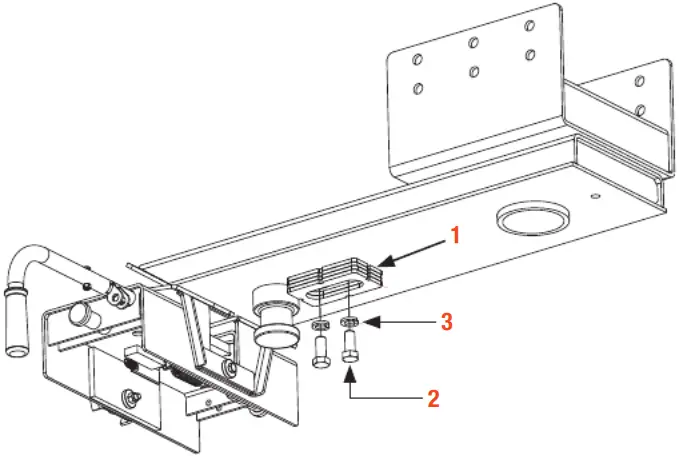 1
3
2