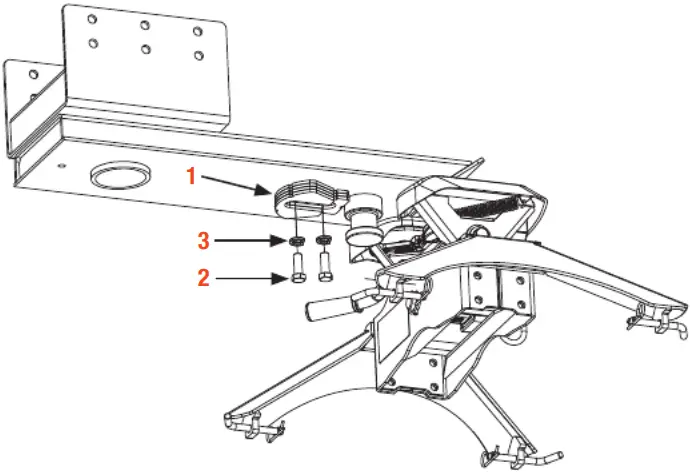 1
3
2