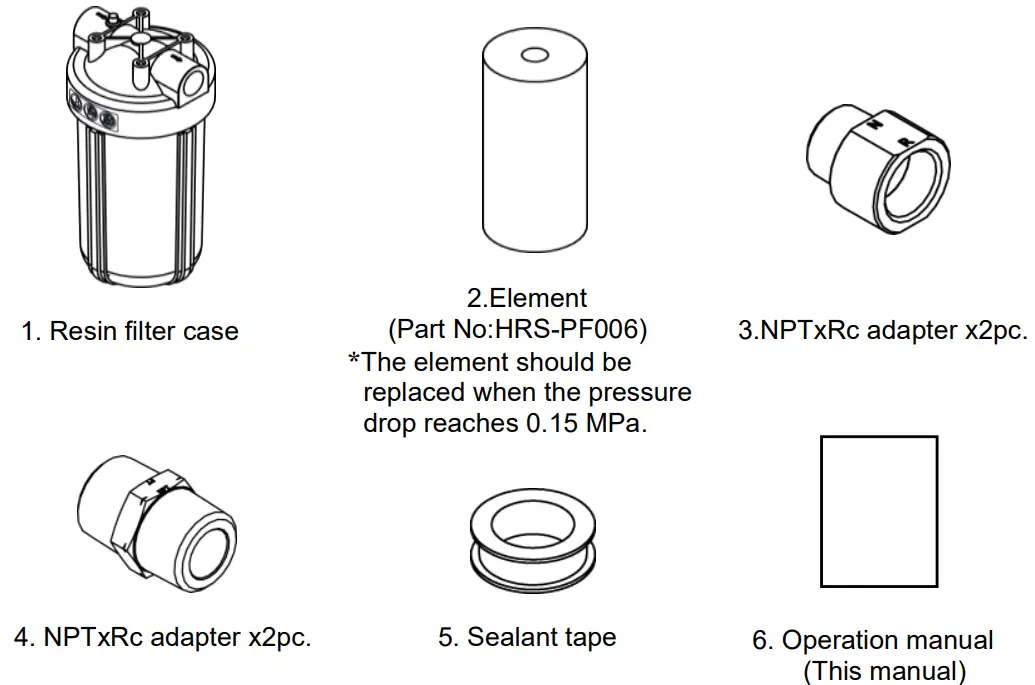 1. Resin filter case

2.Element
(Part No:HRS-PF006)
*The element should be replaced when the pressure drop reaches 0.15 MPa.

3.NPTxRc adapter x2pc.

4. NPTxRc adapter x2pc.

5. Sealant tape

6. Operation manual
(This manual)