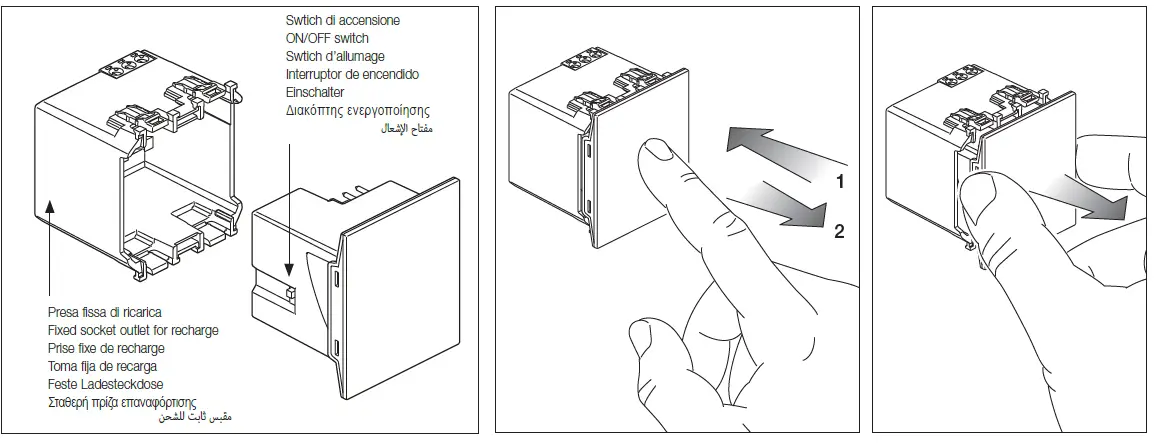 Swtich di accensione
ON/OFF switch
Swtich d'allumage
Interruptor de encendido
Einschalter
Διακόπτης ενεργοποίησης
مفتاح الإشعال

Presa fissa di ricarica
Fixed socket outlet for recharge
Prise fixe de recharge
Toma fija de recarga
Feste Ladesteckdose
Σταθερή πρίζα επαναφόρτισης
مقبس ثابت للشحن

1
2