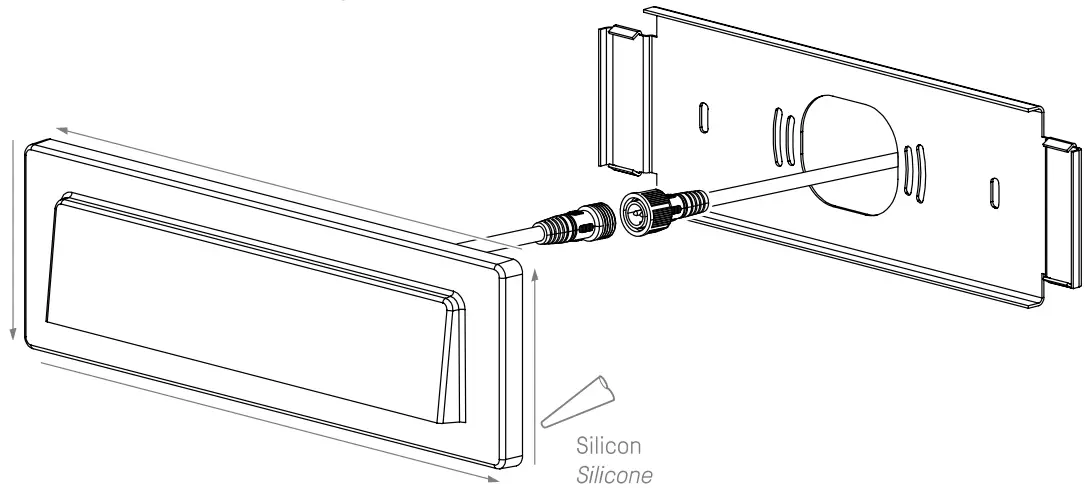 Silicon
Silicone