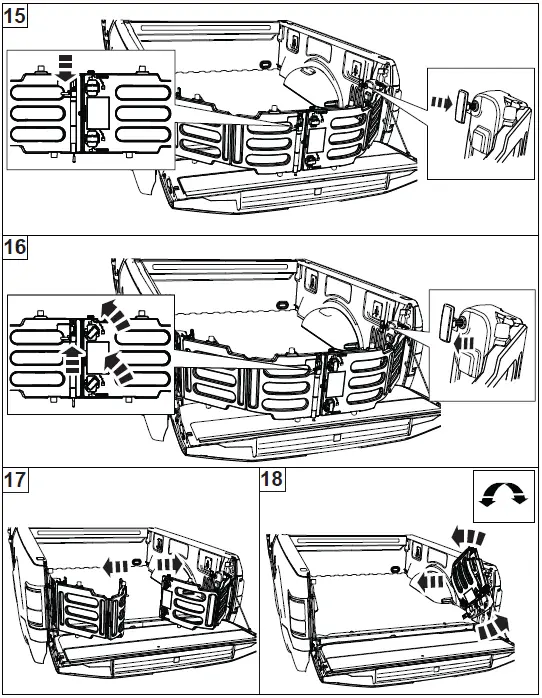 15

16

17

18