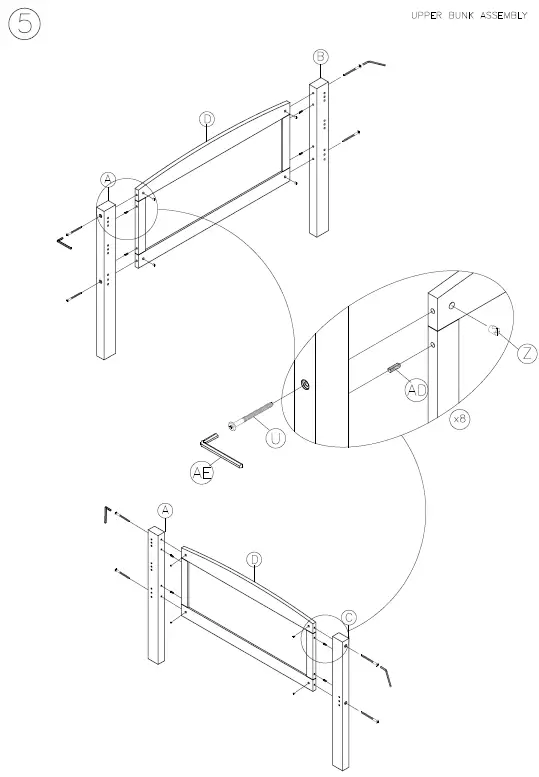 5

UPPER BUNK ASSEMBLY

B

D

A

Z

AD

x8

U

AE

A

D

C