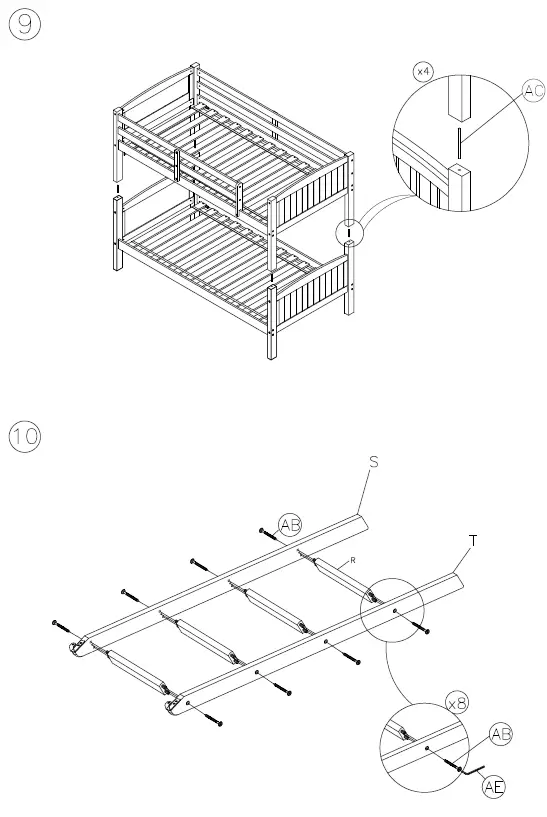 9

x4

AC

10

S

AB

R

T

x8

AB

AE