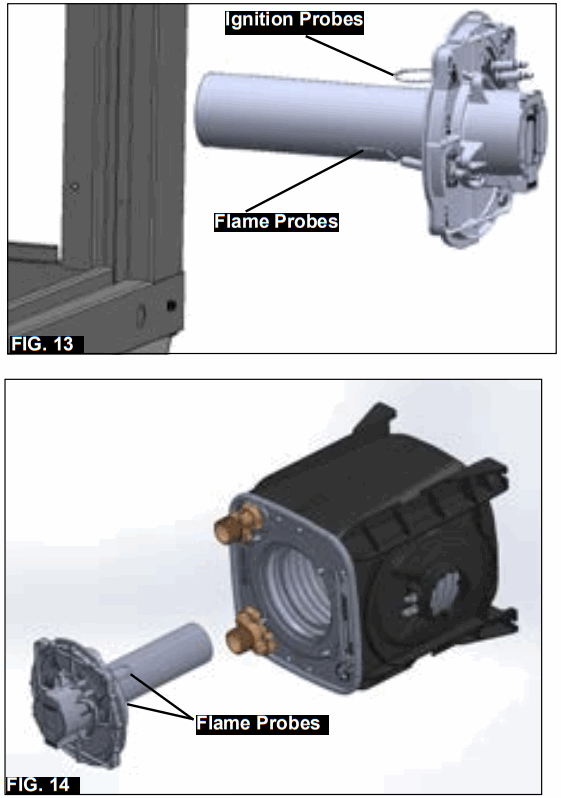 Ignition Probes

Flame Probes

FIG. 13

Flame Probes

FIG. 14