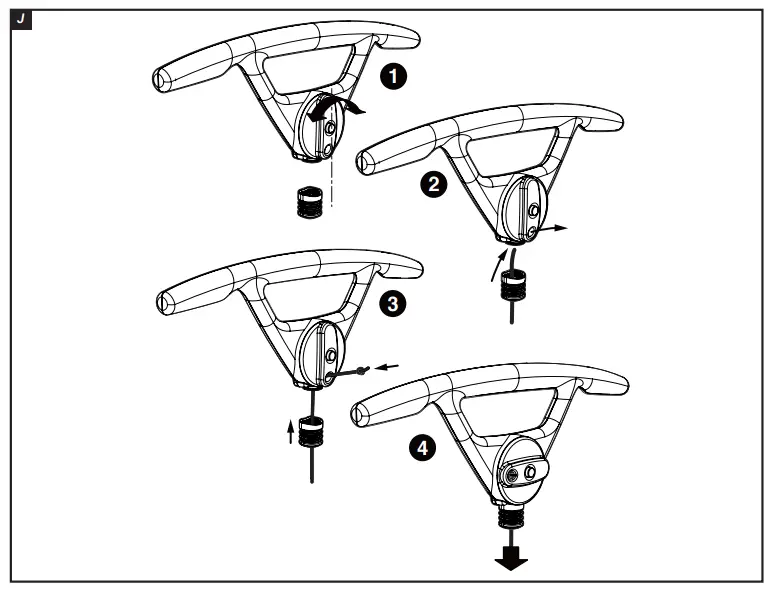 J

1

2

3

4