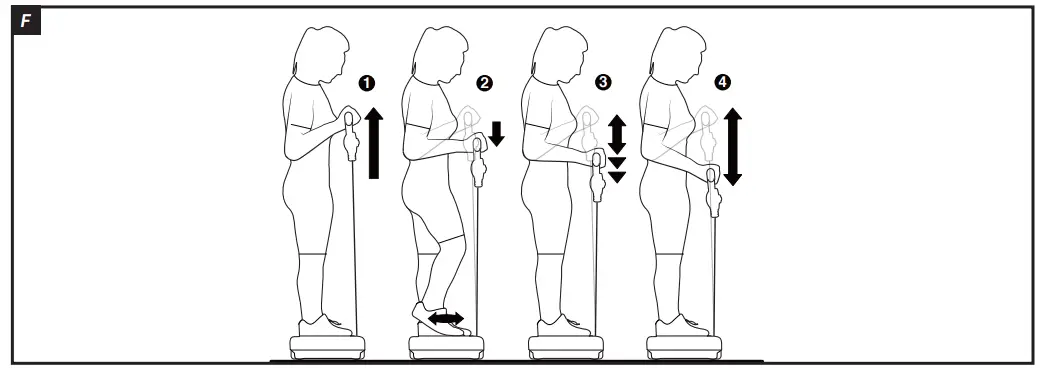 F

❶

❷

❸

❹