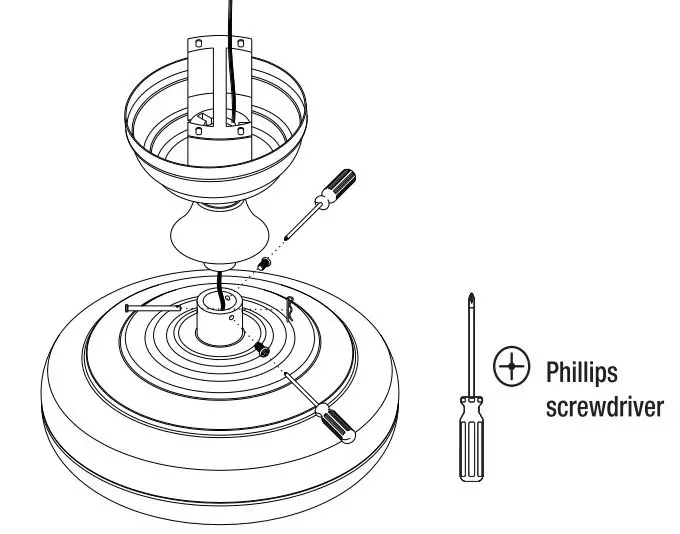 Phillips screwdriver