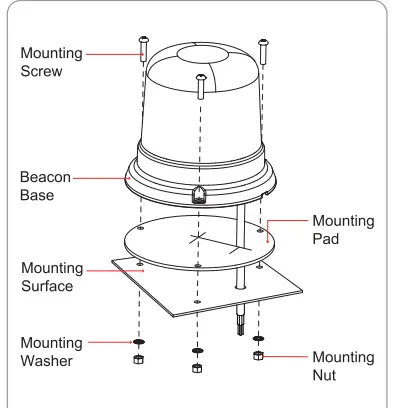 Mounting Screw

Beacon Base

Mounting Pad

Mounting Surface

Mounting Washer

Mounting Nut