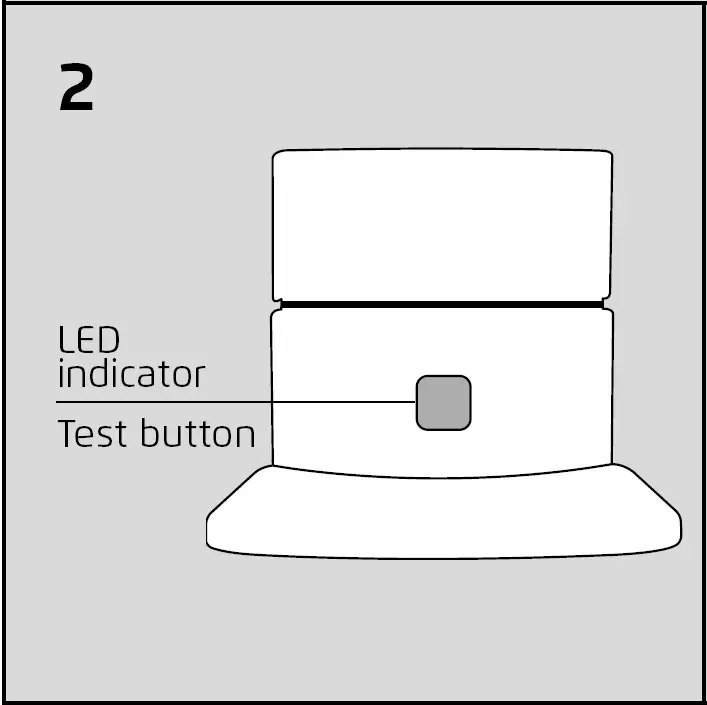 2

LED indicator

Test button