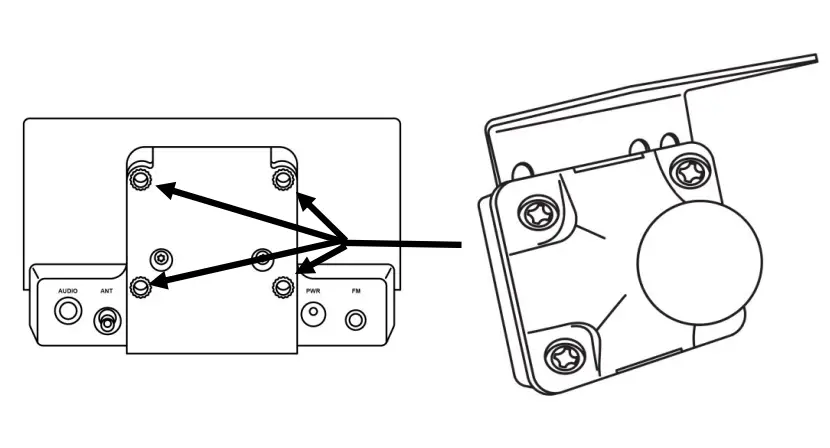 AUDIO ANT PWR FM