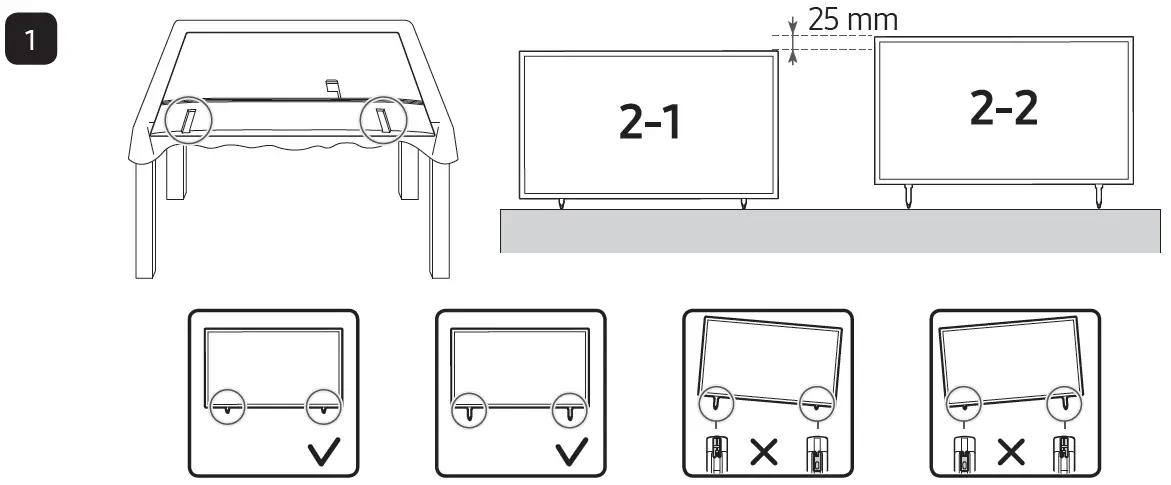 1

25 mm

2-1

2-2