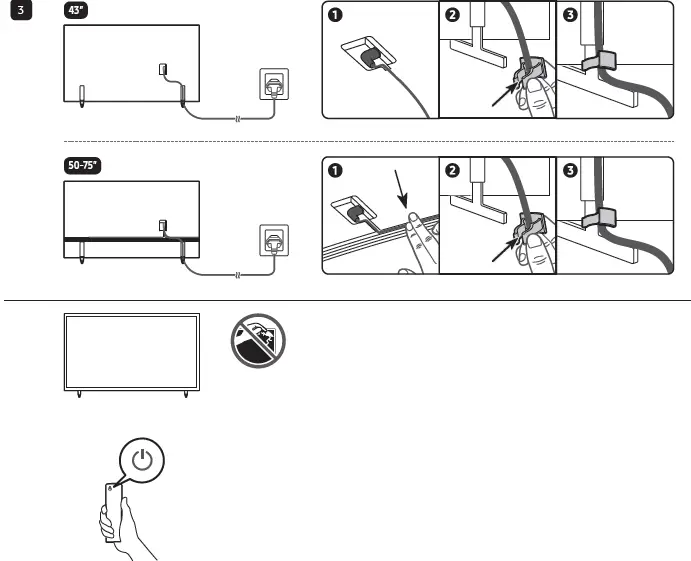 3

43"

1 2 3

50-75"

1 2 3