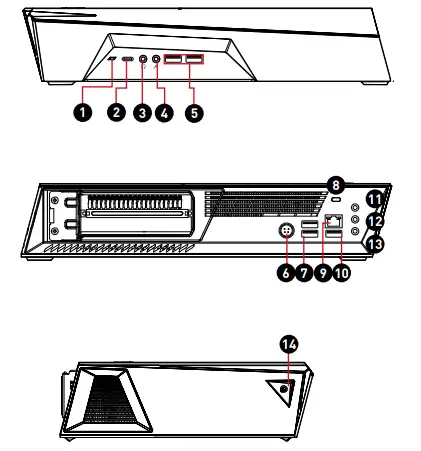 1 2 3 4 5

8
11
12
13
6 7 9 10

14