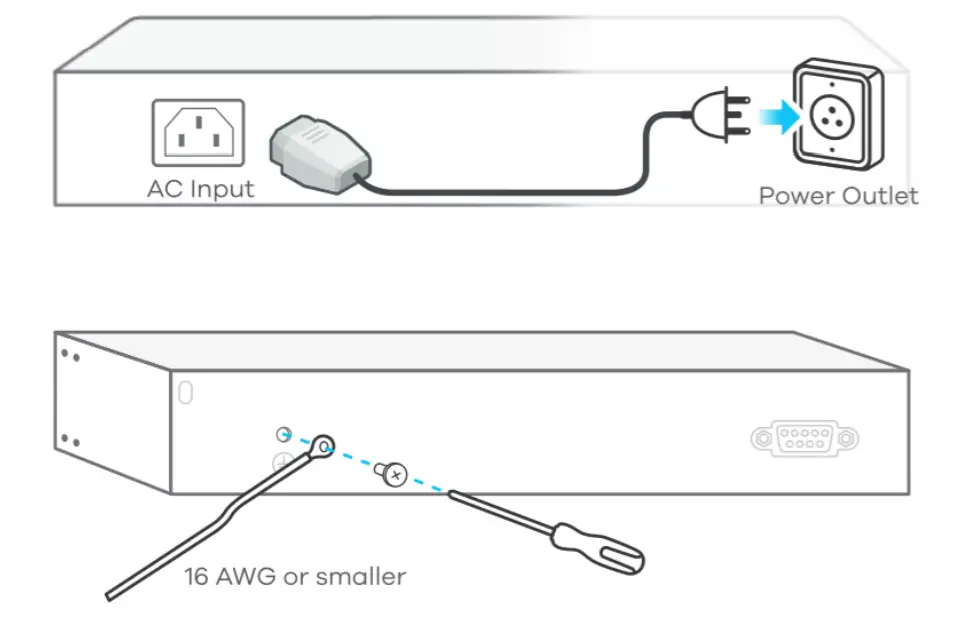 AC Input

Power Outlet

16 AWG or smaller