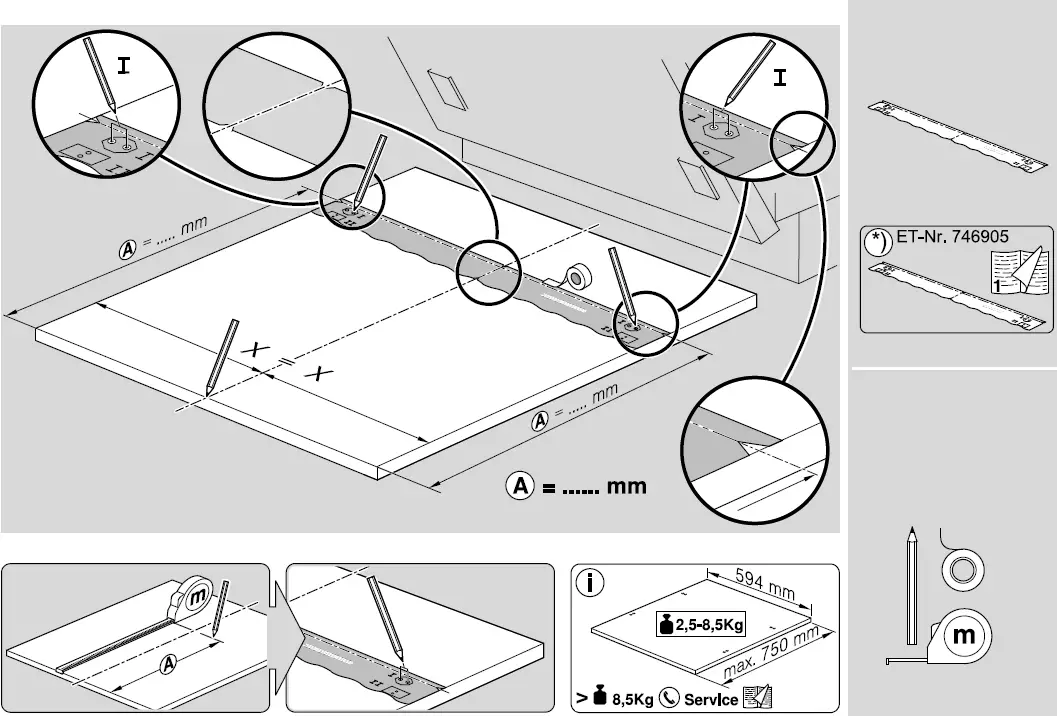 I

I

A = ..... mm

X = X

A = ..... mm

A = ...... mm

*) ET-Nr. 746905

1

m

A

i

594 mm

2,5-8,5Kg

max. 750 mm

> 8,5Kg Service

m