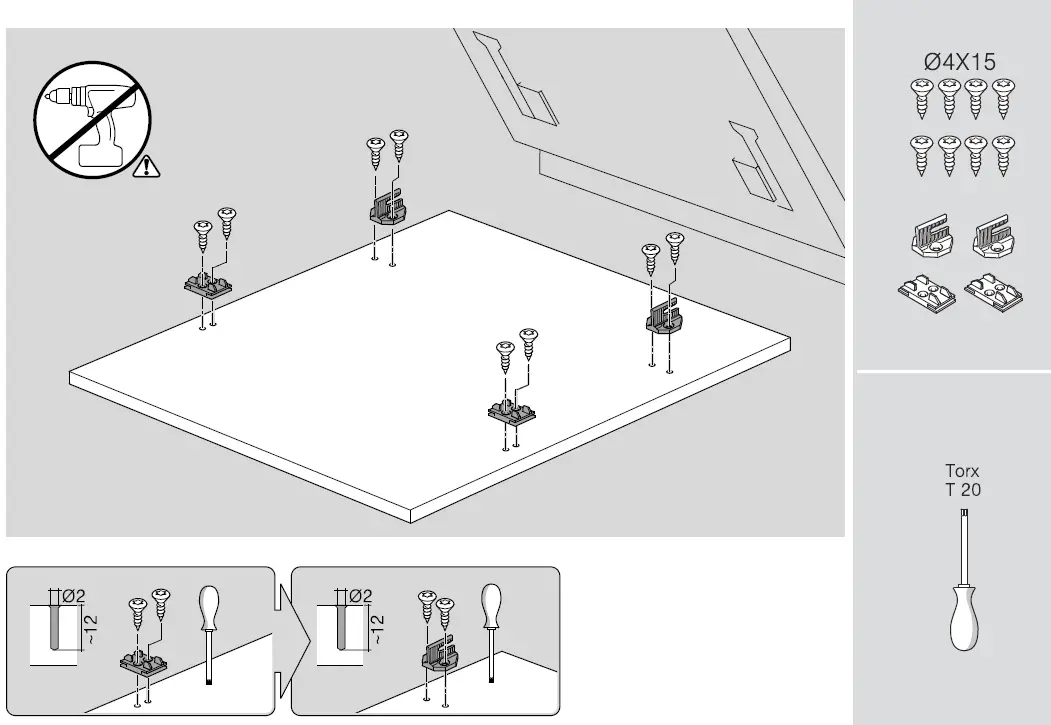 Ø4X15

Torx
T 20

Ø2
~12

Ø2
~12