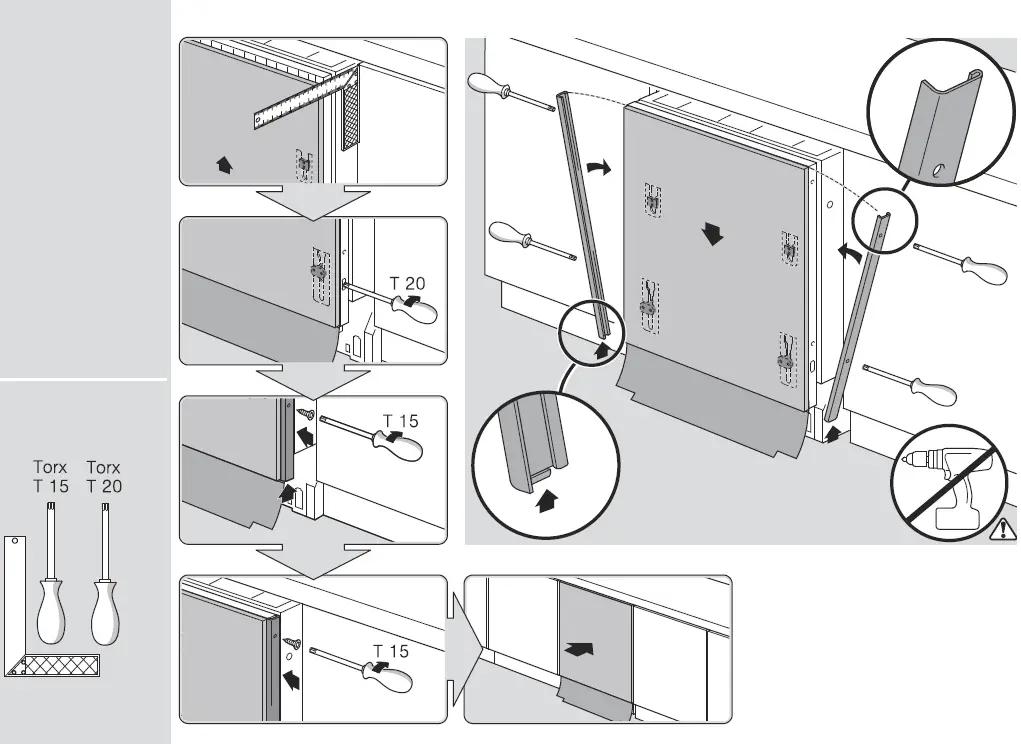 Torx T 15

Torx T 20

T 20

T 15

T 15