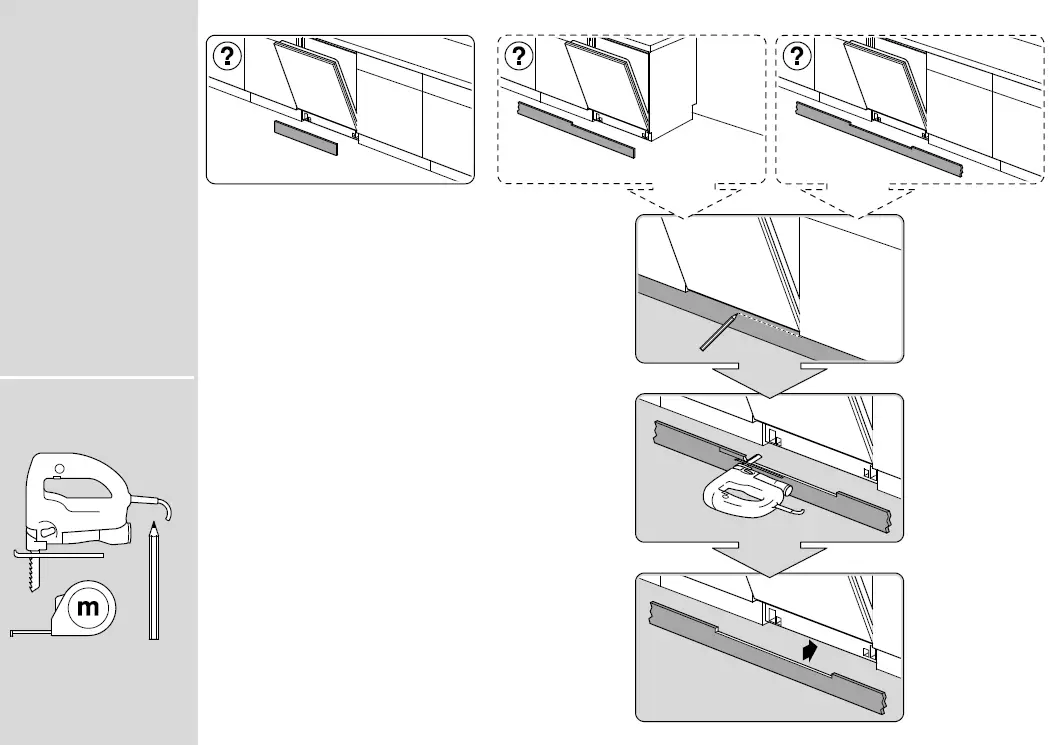 ?

?

?

m