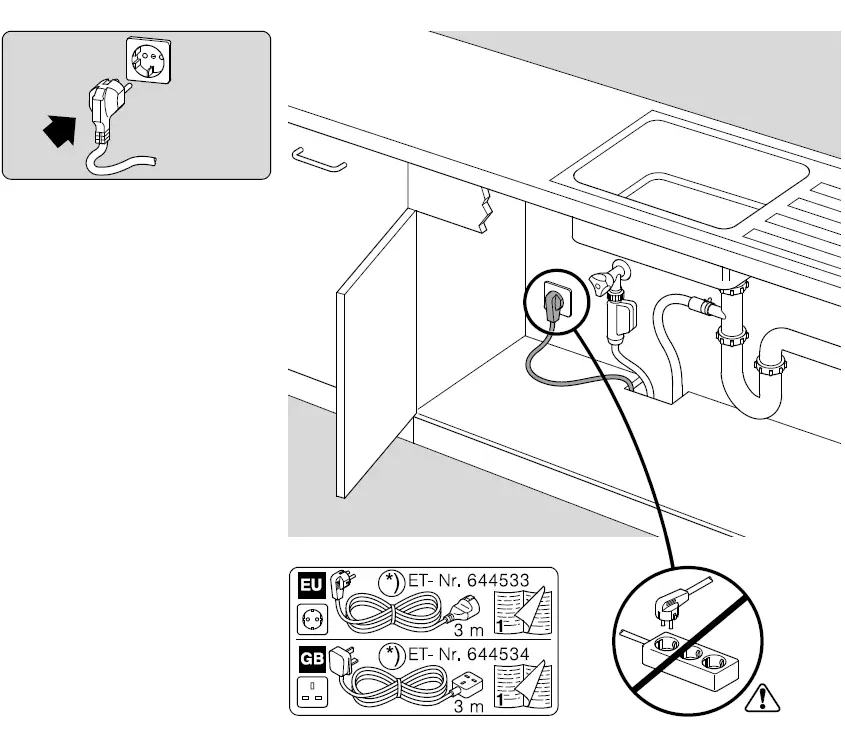 EU
*) ET- Nr. 644533
3 m
1

GB
*) ET- Nr. 644534
3 m
1