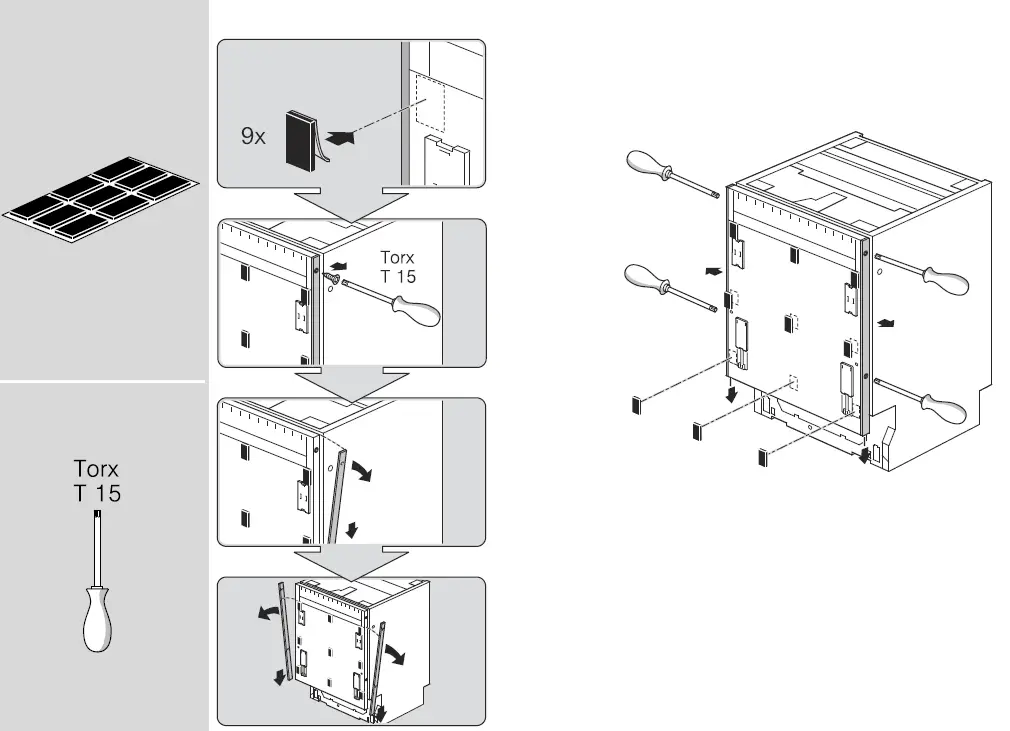 Torx
T 15

9x

Torx
T 15