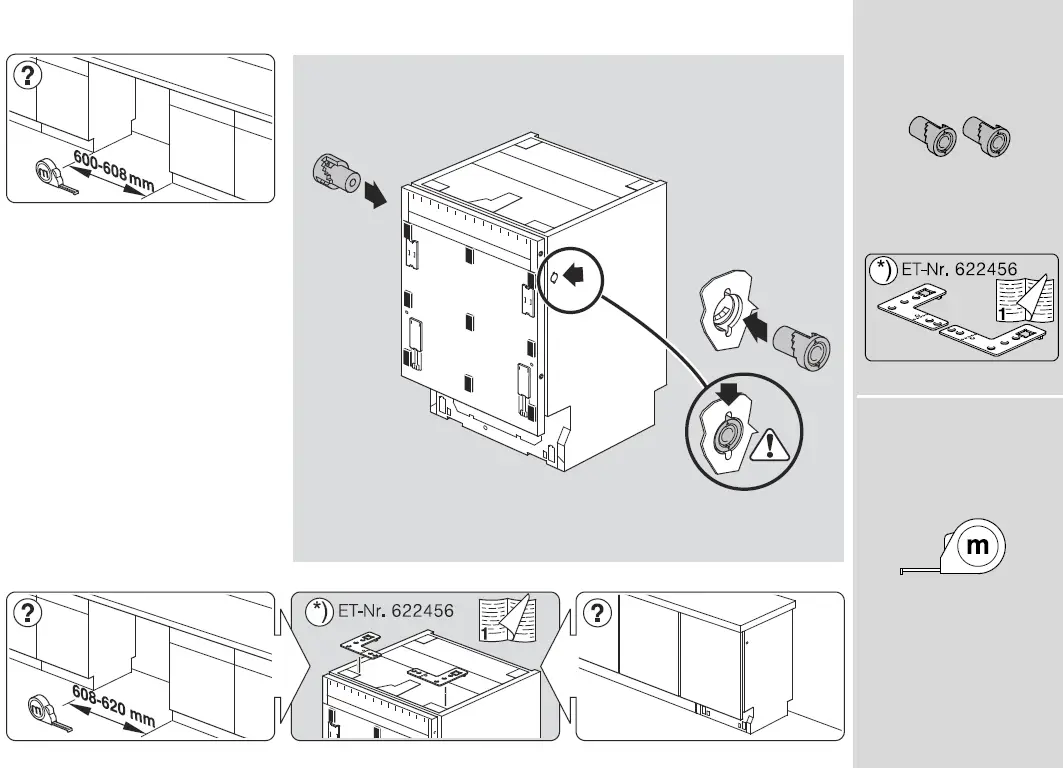 ?
600-608 mm

*) ET-Nr. 622456
1

m

?
608-620 mm

*) ET-Nr. 622456
1

?