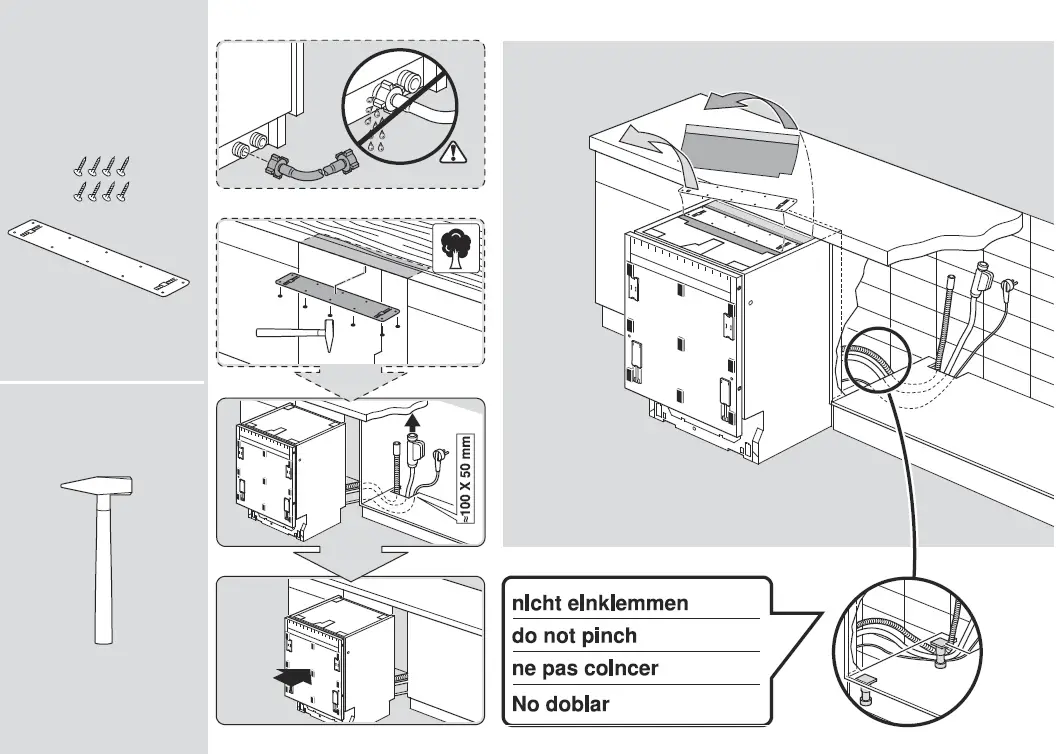 ≈100 X 50 mm

nicht einklemmen
do not pinch
ne pas coincer
No doblar