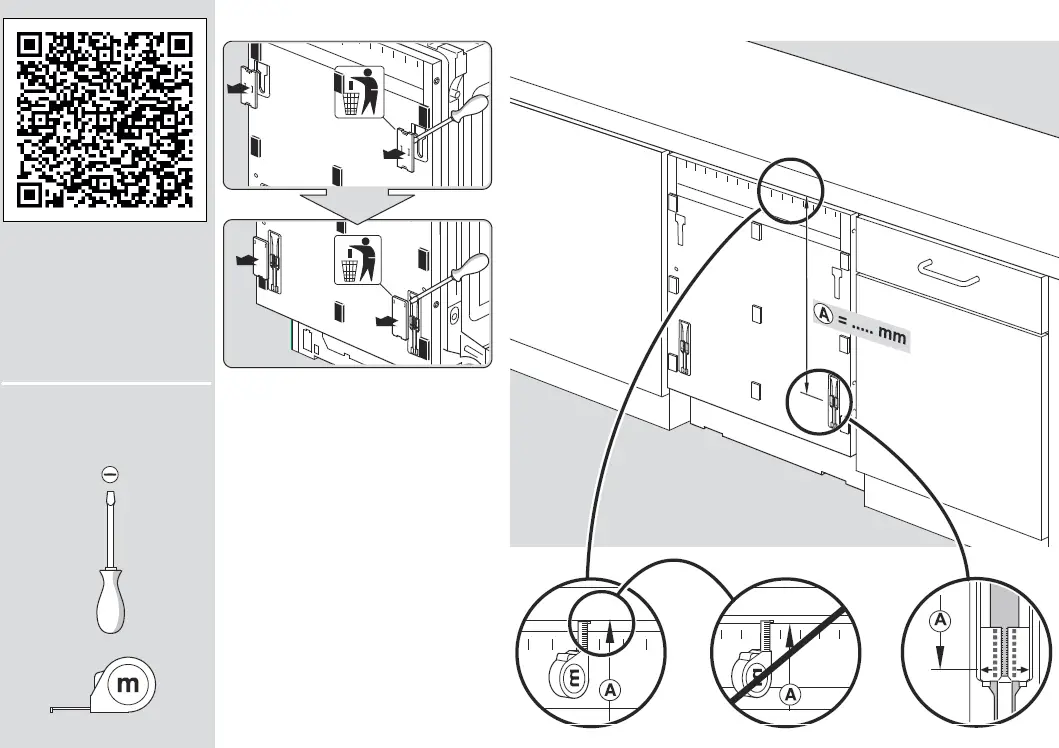 A = ..... mm

m

A

A

A