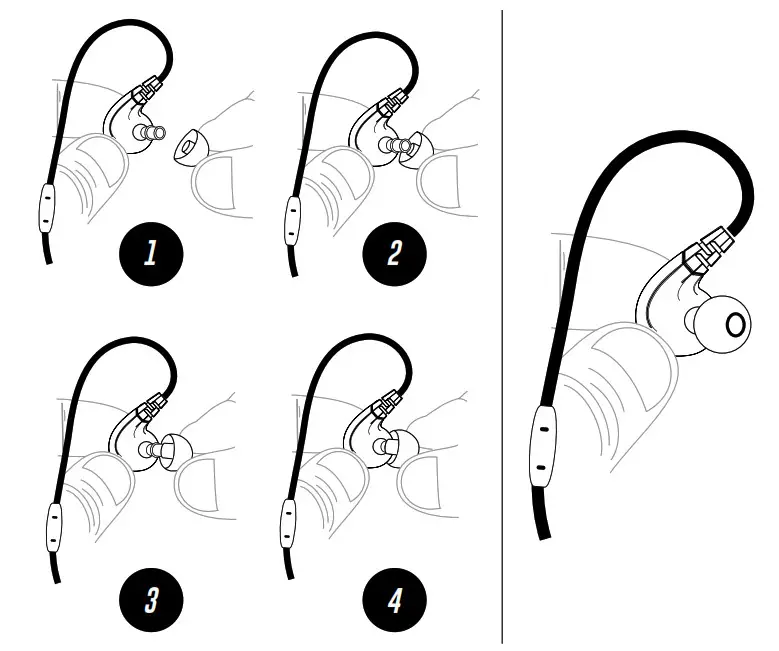 1

2

3

4