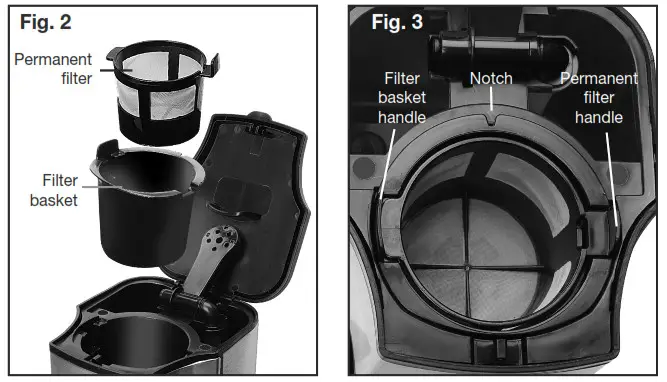 Fig. 2

Permanent filter

Filter basket

Fig. 3

Filter basket handle

Notch

Permanent filter handle