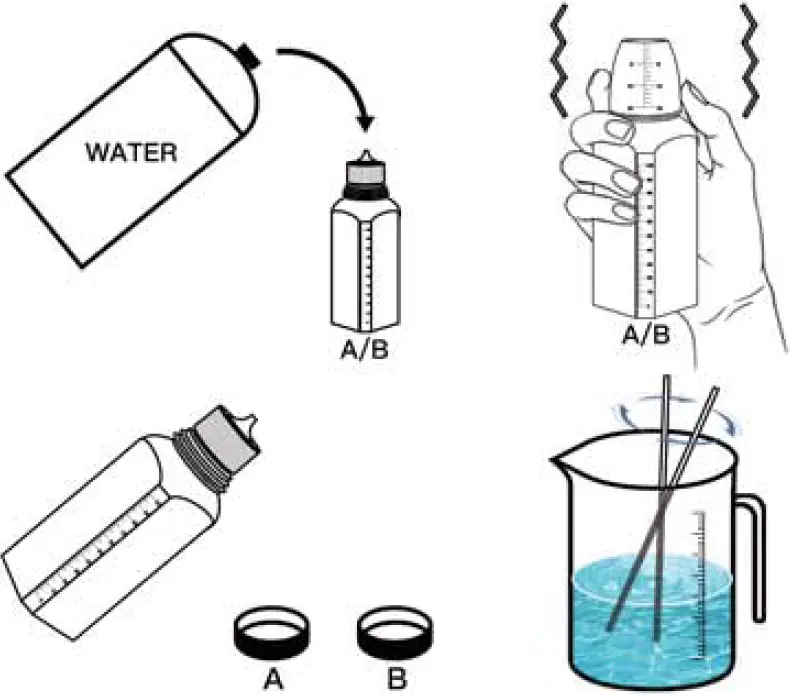 WATER

A/B

A/B

A

B