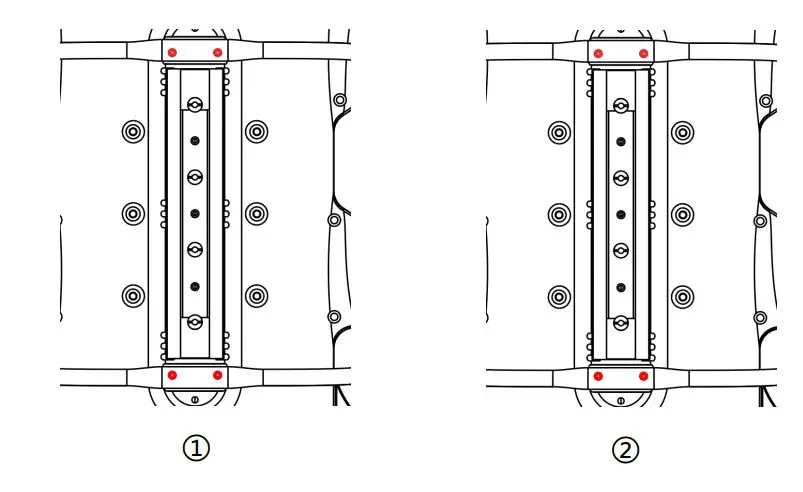 ①

②