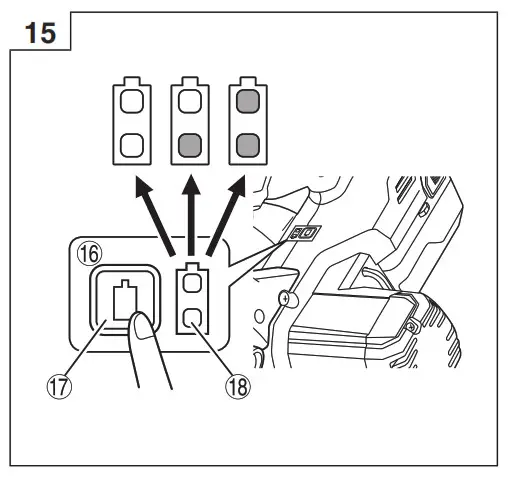 15

⑯

⑰

⑱