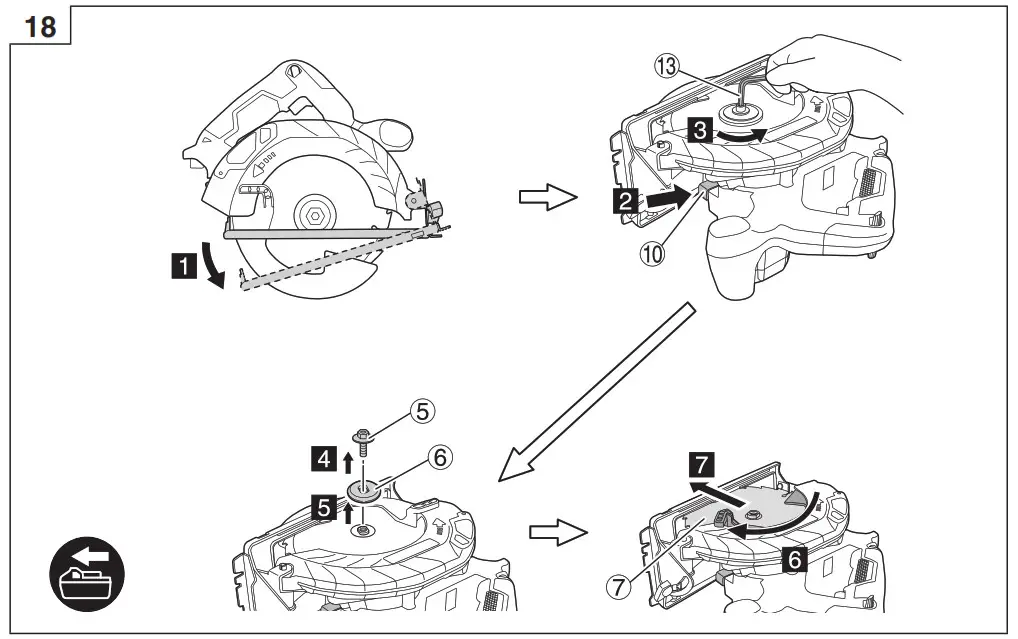 18

1

13

3

2

10

5

4

6

5

7

7

6