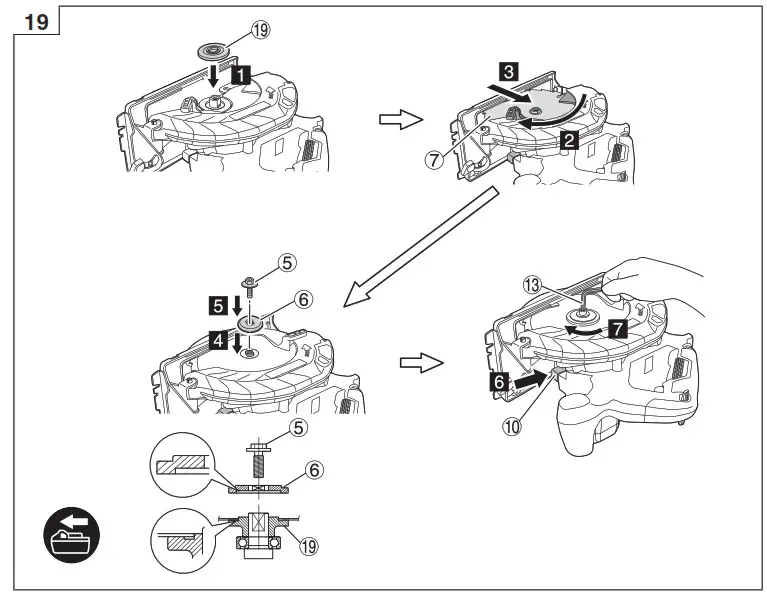 19

⑲
1

3
2
⑦

⑤
5
⑥
4

⑬
7
6
⑩

⑤
⑥
⑲