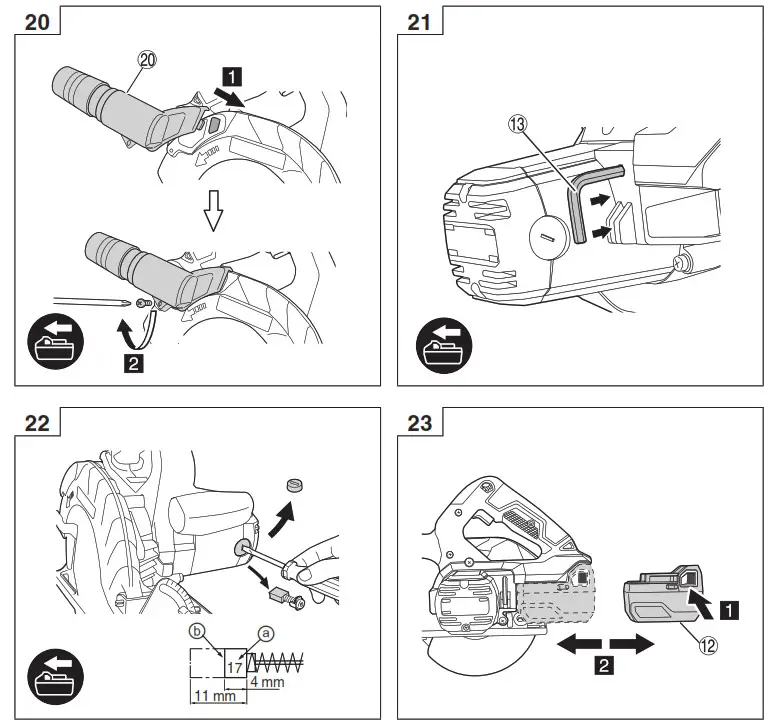 20

⑳

1

2

21

⑬

22

ⓑ

ⓐ

17

4 mm

11 mm

23

1

⑫

2