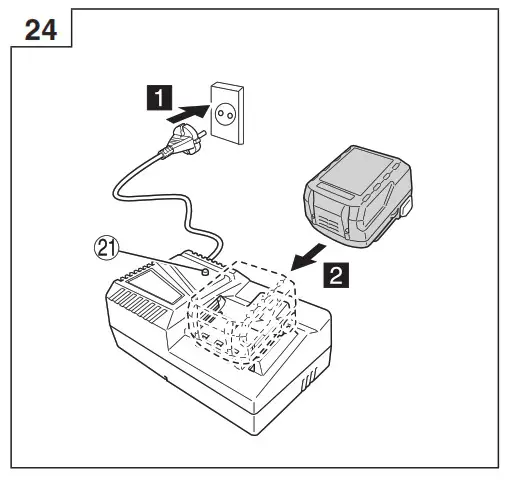 24

1

2

21