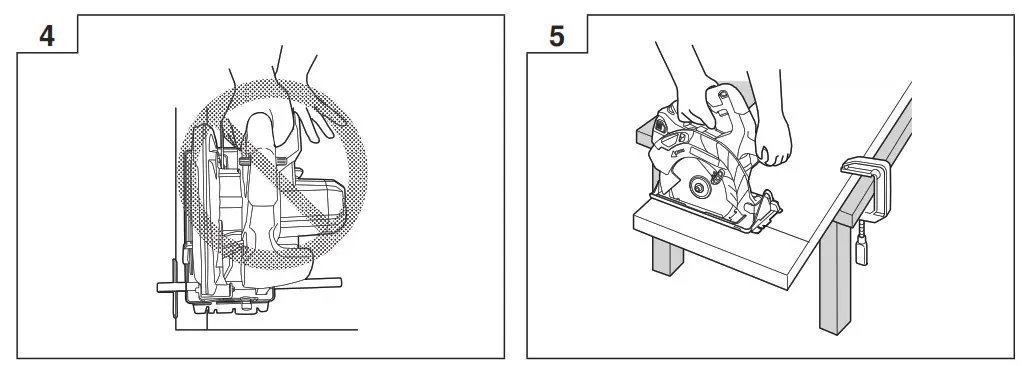 4

5