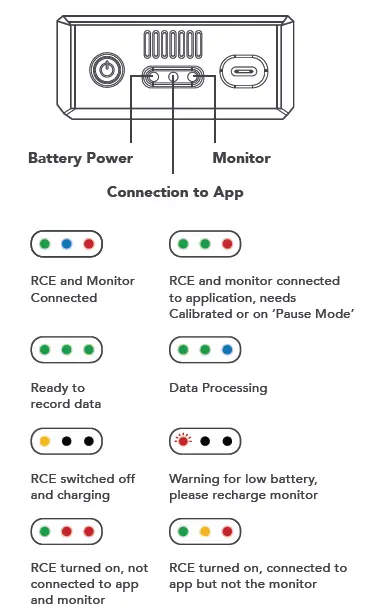 Battery Power

Monitor

Connection to App

RCE and Monitor Connected

RCE and monitor connected to application, needs Calibrated or on 'Pause Mode'

Ready to record data

Data Processing

RCE switched off and charging

Warning for low battery, please recharge monitor

RCE turned on, not connected to app and monitor

RCE turned on, connected to app but not the monitor